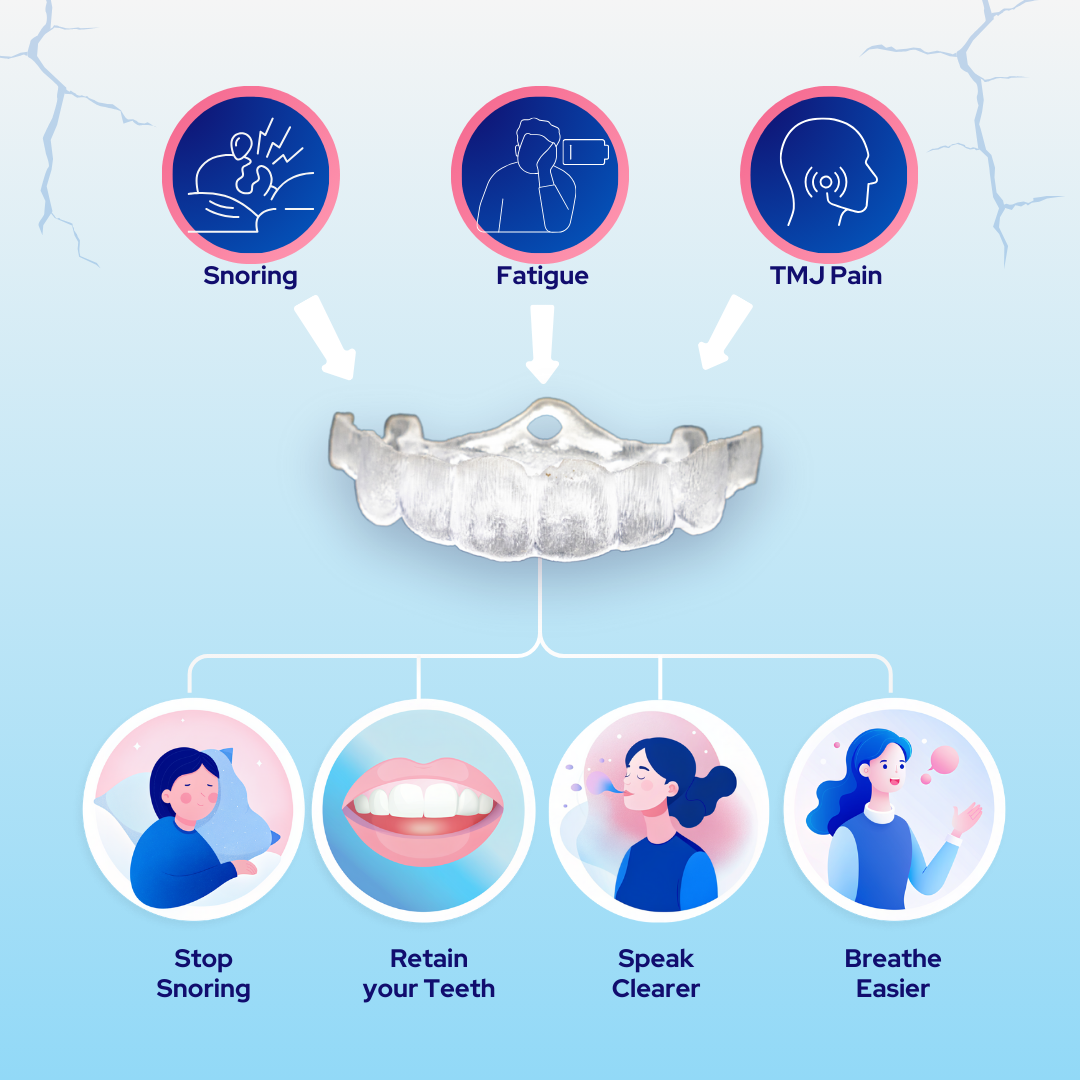 Snoring

Fatigue

TMJ Pain

Stop Snoring

Retain your Teeth

Speak Clearer

Breathe Easier